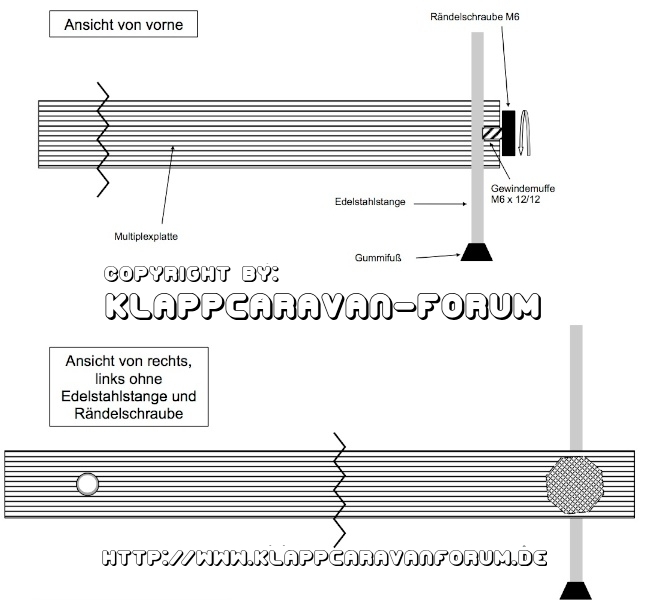 Ansicht von vorne

Rändelschraube M6

Gewindemuffe
M6 x 12/12

Edelstahlstange

Multiplexplatte

Gummifuß

COPYRIGHT BY:
KLAPPCARAVAN-FORUM

Ansicht von rechts, links ohne Edelstahlstange und Rändelschraube

HTTP://WWW.KLAPPCARAVANFORUM.DE